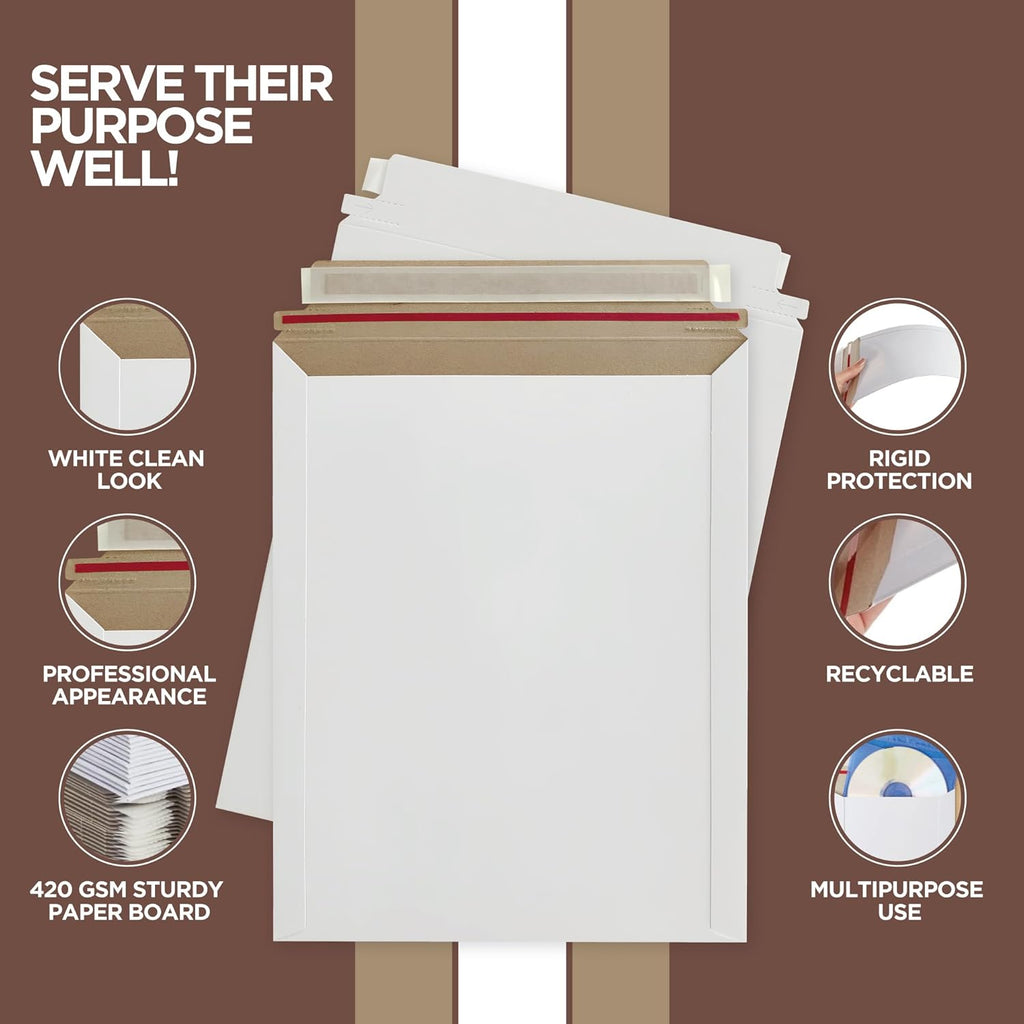 SERVE THEIR PURPOSE WELL!

WHITE CLEAN LOOK

PROFESSIONAL APPEARANCE

420 GSM STURDY PAPER BOARD

RIGID PROTECTION

RECYCLABLE

MULTIPURPOSE USE